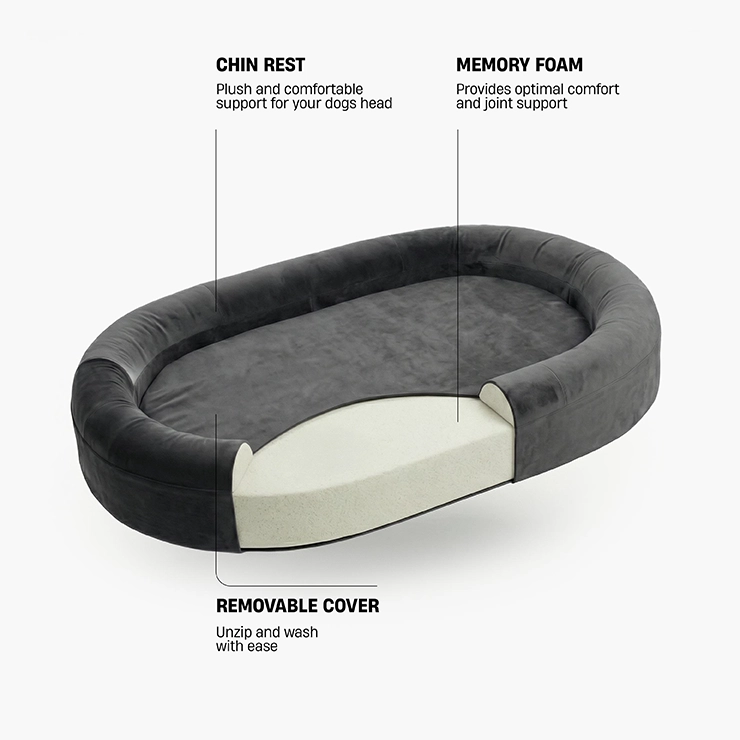 CHIN REST
Plush and comfortable support for your dogs head

MEMORY FOAM
Provides optimal comfort and joint support

REMOVABLE COVER
Unzip and wash with ease