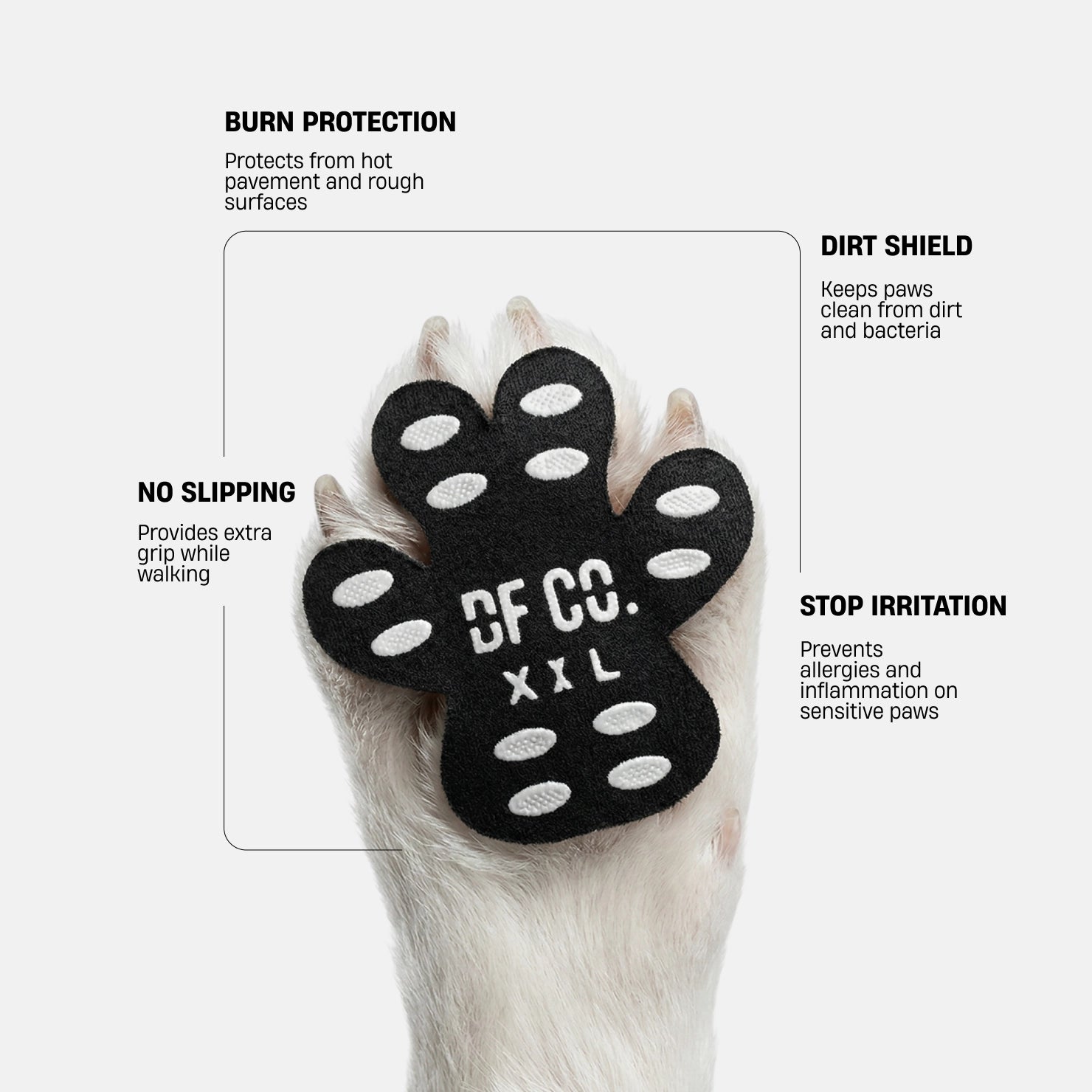 BURN PROTECTION

Protects from hot pavement and rough surfaces

DIRT SHIELD

Keeps paws clean from dirt and bacteria

NO SLIPPING

Provides extra grip while walking

DF CO.

XXL

STOP IRRITATION

Prevents allergies and inflammation on sensitive paws