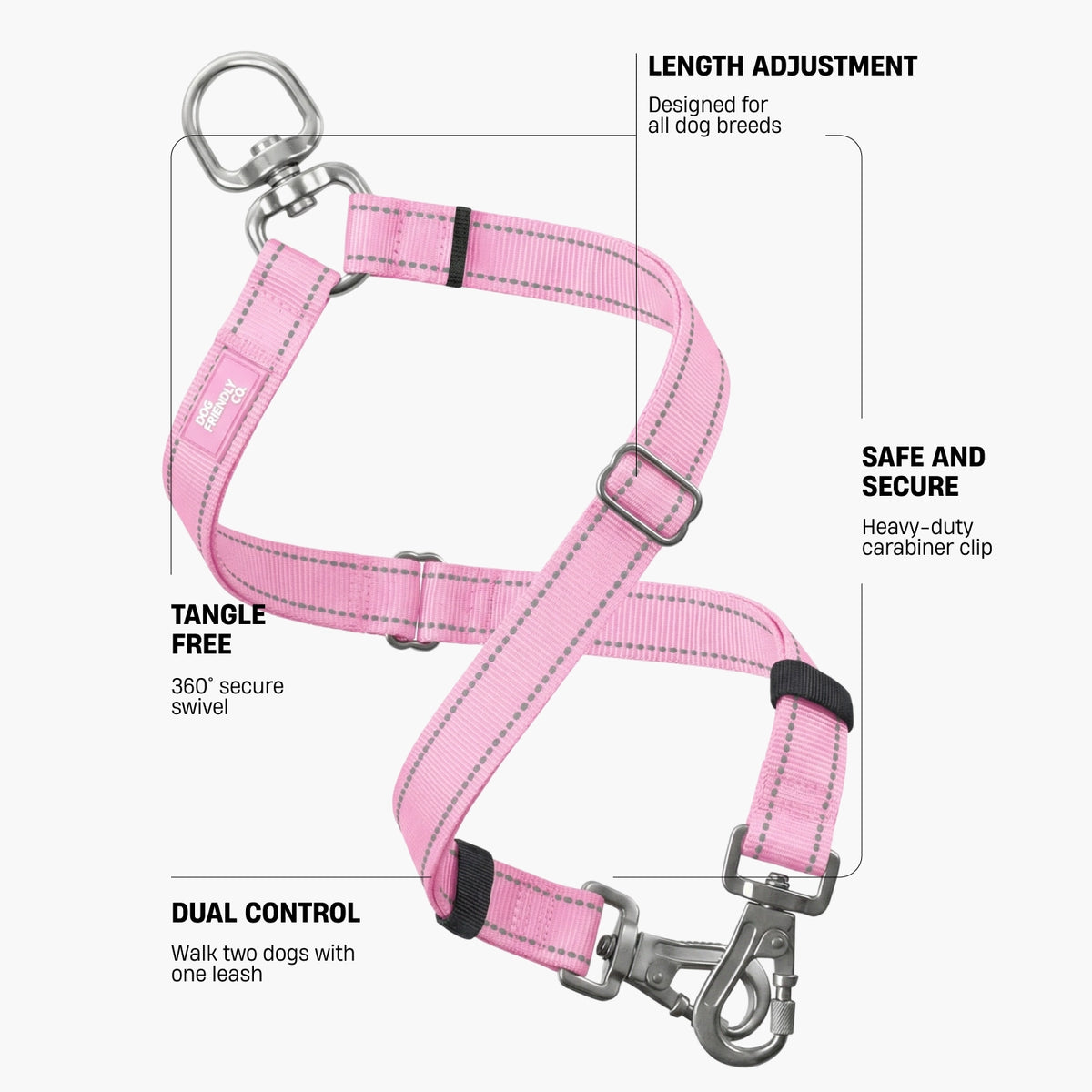 LENGTH ADJUSTMENT

Designed for all dog breeds

DOG FRIENDLY CO.

SAFE AND SECURE

Heavy-duty carabiner clip

TANGLE FREE

360° secure swivel

DUAL CONTROL

Walk two dogs with one leash