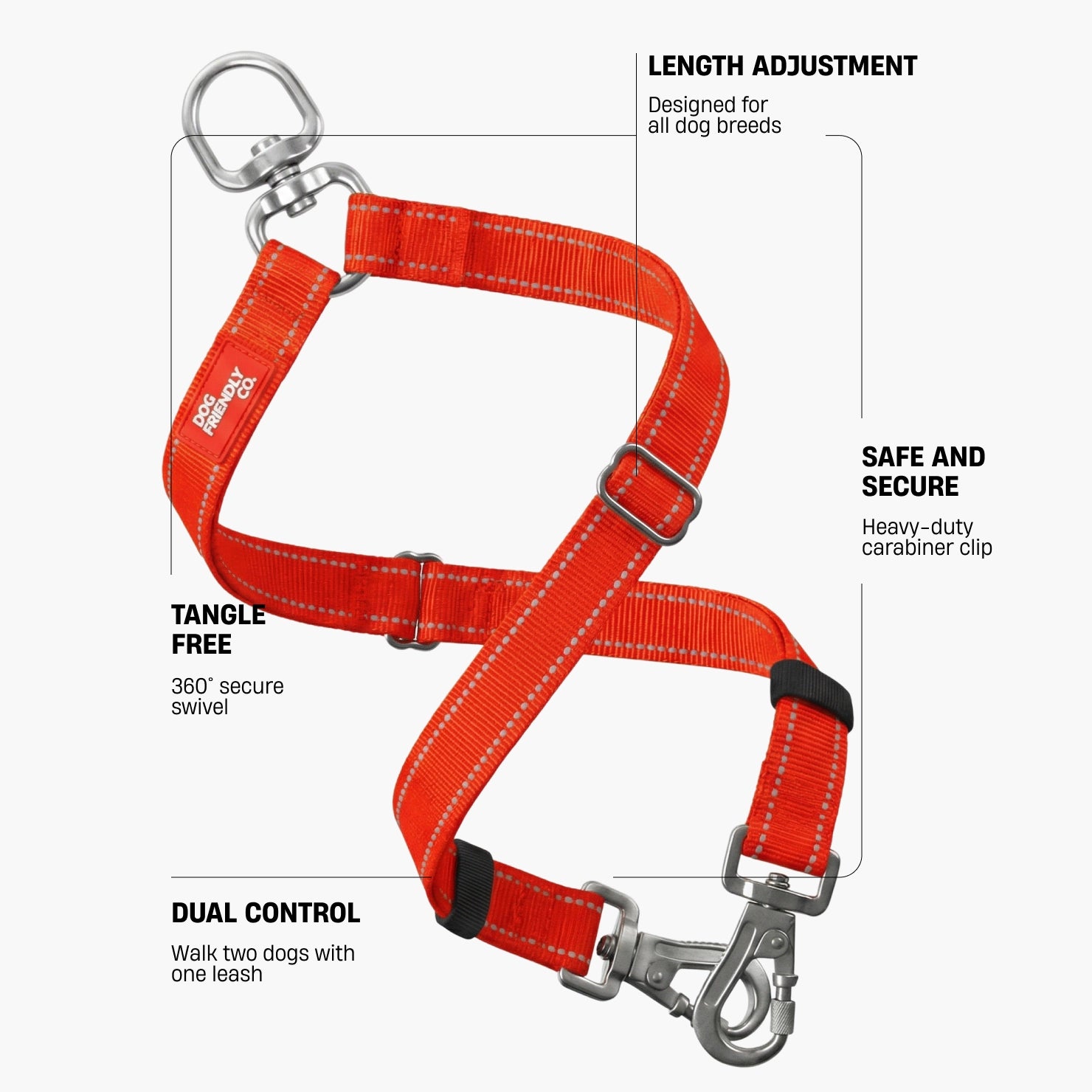 LENGTH ADJUSTMENT

Designed for all dog breeds

DOG FRIENDLY CO.

SAFE AND SECURE

Heavy-duty carabiner clip

TANGLE FREE

360° secure swivel

DUAL CONTROL

Walk two dogs with one leash